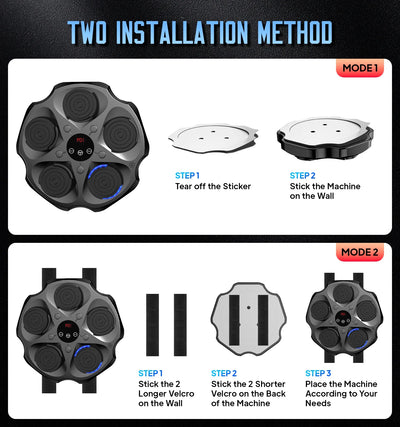 TWO INSTALLATION METHOD

MODE 1

STEP 1
Tear off the Sticker

STEP 2
Stick the Machine on the Wall

MODE 2

STEP 1
Stick the 2 Longer Velcro on the Wall

STEP 2
Stick the 2 Shorter Velcro on the Back of the Machine

STEP 3
Place the Machine According to Your Needs