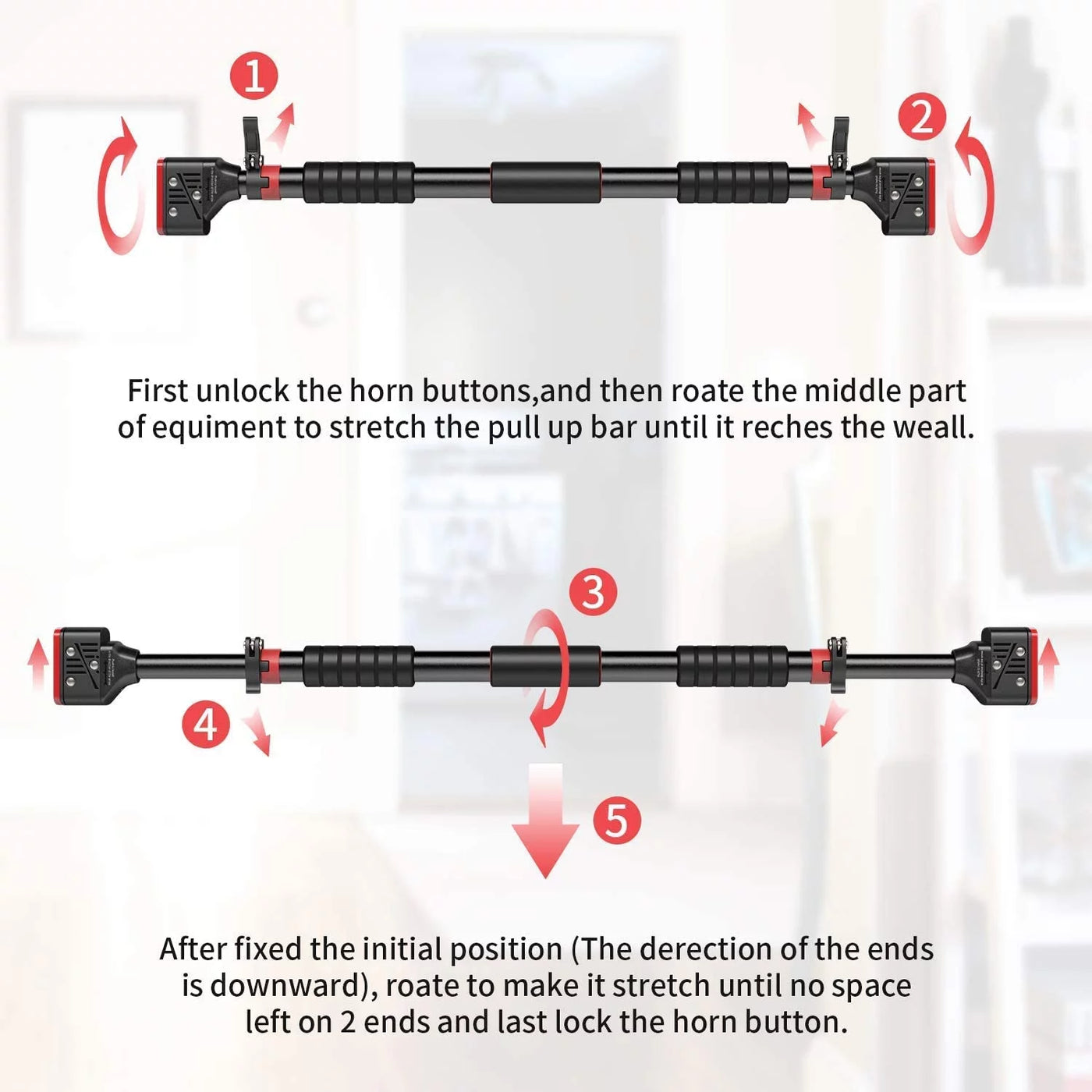 1

2

First unlock the horn buttons,and then roate the middle part of equiment to stretch the pull up bar until it reches the weall.

3

4

5

After fixed the initial position (The derection of the ends is downward), roate to make it stretch until no space left on 2 ends and last lock the horn button.