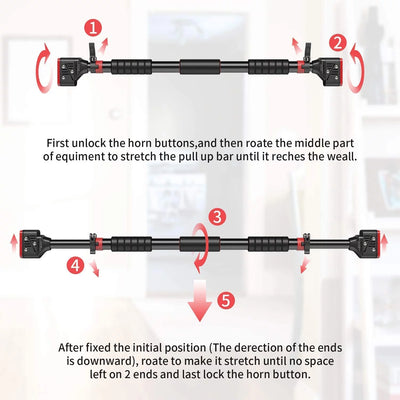 1

2

First unlock the horn buttons,and then roate the middle part of equiment to stretch the pull up bar until it reches the weall.

3

4

5

After fixed the initial position (The derection of the ends is downward), roate to make it stretch until no space left on 2 ends and last lock the horn button.