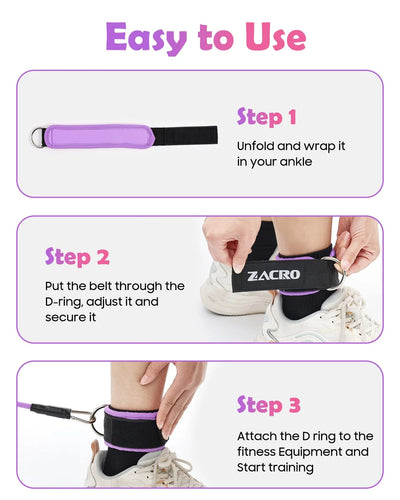 Easy to Use

Step 1

Unfold and wrap it in your ankle

Step 2

Put the belt through the D-ring, adjust it and secure it

ZACRO

Step 3

Attach the D ring to the fitness Equipment and Start training