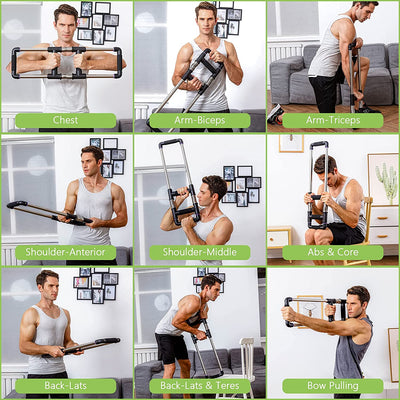 Chest

Arm-Biceps

Arm-Triceps

Shoulder-Anterior

Shoulder-Middle

Abs & Core

Back-Lats

Back-Lats & Teres

Bow Pulling