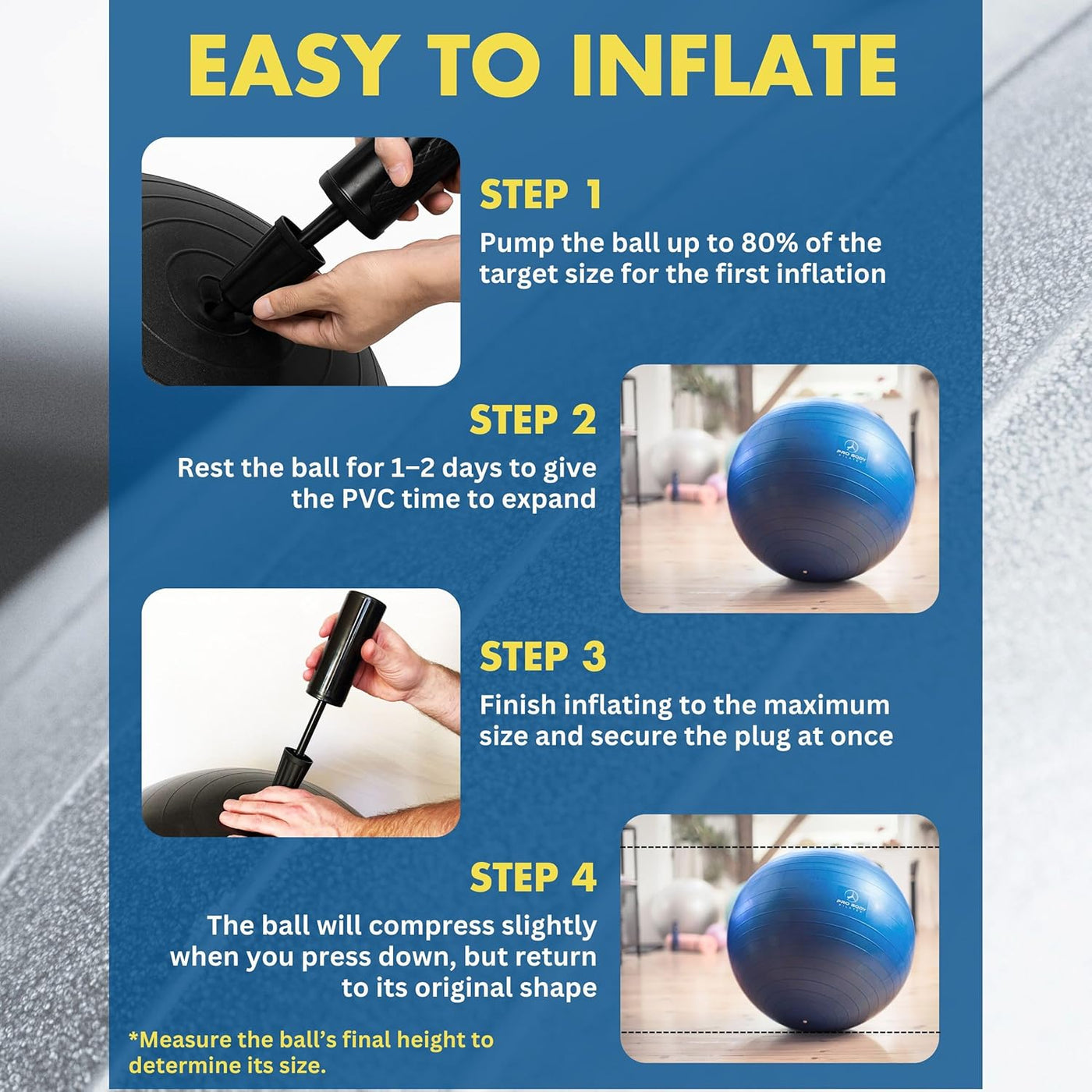 EASY TO INFLATE

STEP 1

Pump the ball up to 80% of the target size for the first inflation

STEP 2

Rest the ball for 1–2 days to give the PVC time to expand

PRO BODY

STEP 3

Finish inflating to the maximum size and secure the plug at once

STEP 4

The ball will compress slightly when you press down, but return to its original shape

PRO BODY

*Measure the ball's final height to determine its size.