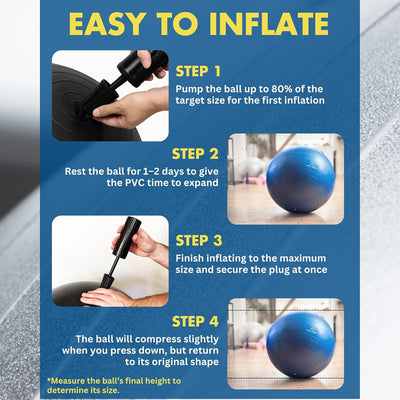 EASY TO INFLATE

STEP 1

Pump the ball up to 80% of the target size for the first inflation

STEP 2

Rest the ball for 1–2 days to give the PVC time to expand

STEP 3

Finish inflating to the maximum size and secure the plug at once

STEP 4

The ball will compress slightly when you press down, but return to its original shape

*Measure the ball's final height to determine its size.